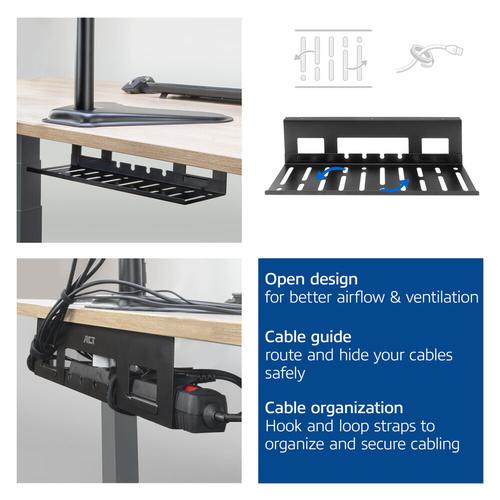 ACT

Open design
for better airflow & ventilation

Cable guide
route and hide your cables safely

Cable organization
Hook and loop straps to organize and secure cabling