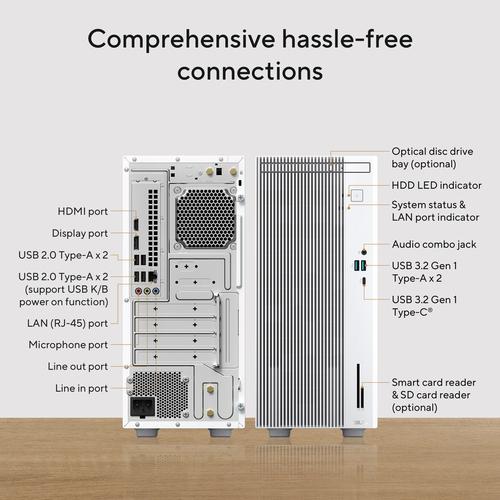 Comprehensive hassle-free connections

HDMI port

Display port

USB 2.0 Type-A x 2

USB 2.0 Type-A x 2 (support USB K/B power on function)

LAN (RJ-45) port

Microphone port

Line out port

Line in port

Optical disc drive bay (optional)

HDD LED indicator

System status & LAN port indicator

Audio combo jack

USB 3.2 Gen 1 Type-A x 2

USB 3.2 Gen 1 Type-C®

Smart card reader & SD card reader (optional)