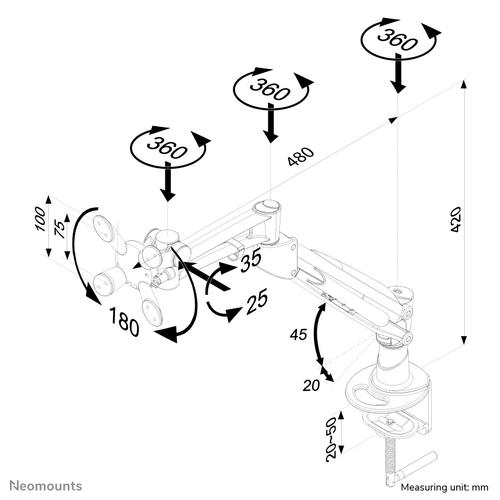 360

360

360

480

420

100

75

35

25

180

45

20

20~50

Neomounts

Measuring unit: mm