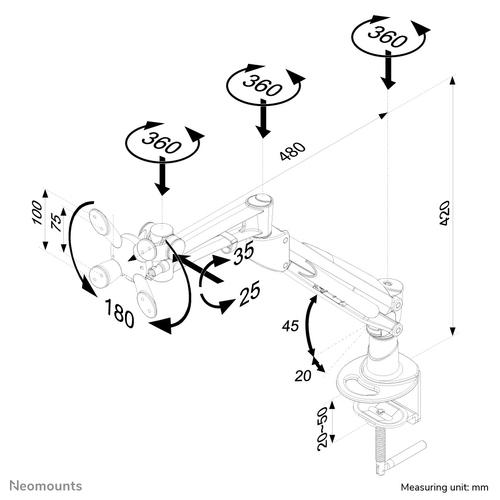 360

360

360

480

420

100

75

35

25

180

45

20

20~50

Neomounts

Measuring unit: mm