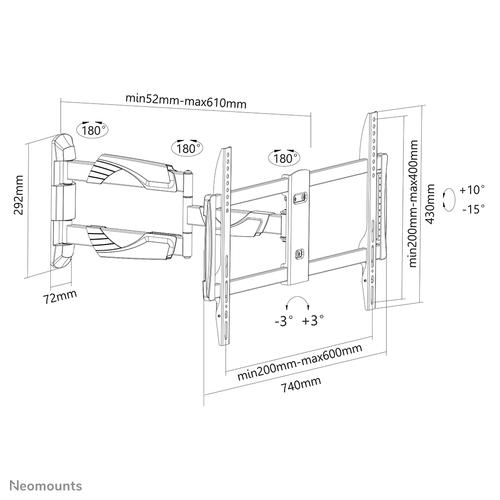 min52mm-max610mm

180°

180°

180°

292mm

72mm

min200mm-max400mm

430mm

+10°

-15°

-3°

+3°

min200mm-max600mm

740mm

Neomounts