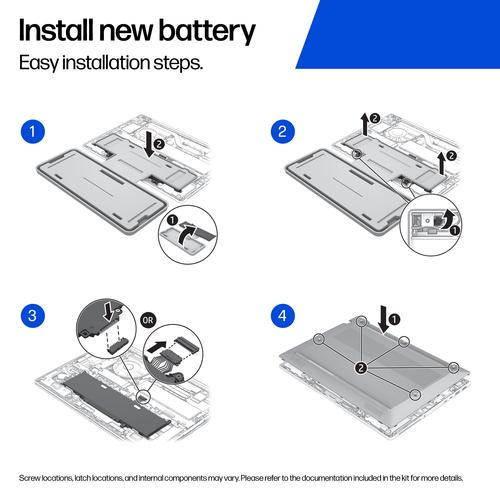 Install new battery
Easy installation steps.

1
2
1

2
2
2
1

3
OR

4
1
2

Screw locations, latch locations, and internal components may vary. Please refer to the documentation included in the kit for more details.