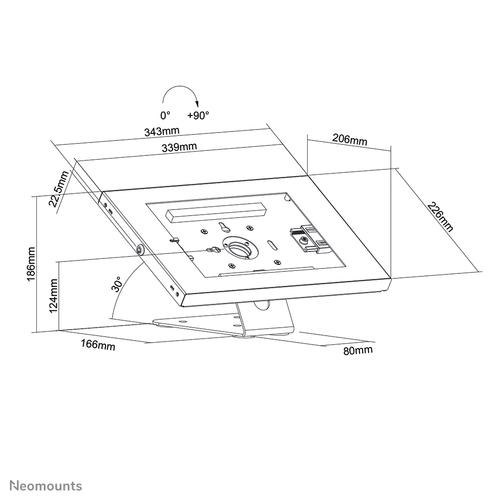 0°
+90°
343mm
339mm
206mm
22.5mm
226mm
186mm
124mm
30°
166mm
80mm

Neomounts