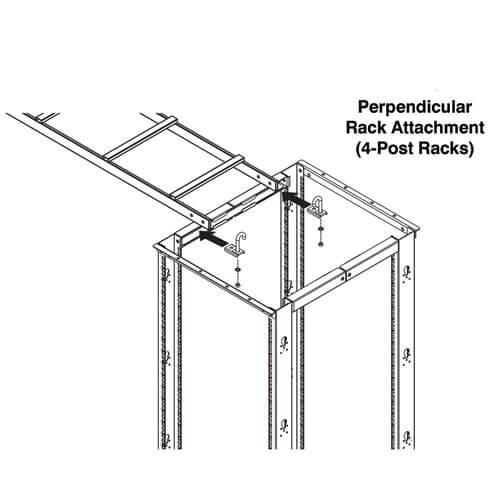 Perpendicular
Rack Attachment
(4-Post Racks)