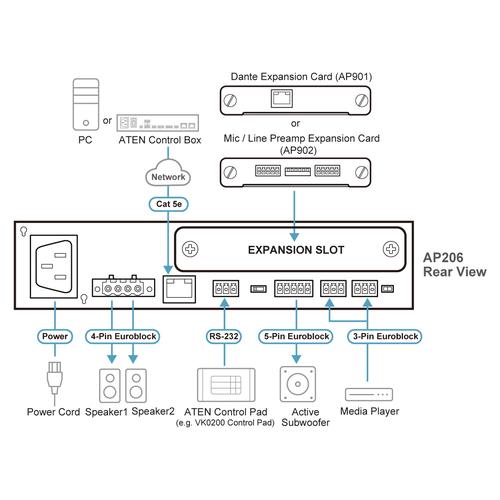 Dante Expansion Card (AP901)

or

Mic / Line Preamp Expansion Card (AP902)

PC

or

ATEN Control Box

Network

Cat 5e

EXPANSION SLOT

AP206
Rear View

Power

4-Pin Euroblock

RS-232

5-Pin Euroblock

3-Pin Euroblock

Power Cord

Speaker1

Speaker2

ATEN Control Pad
(e.g. VK0200 Control Pad)

Active
Subwoofer

Media Player