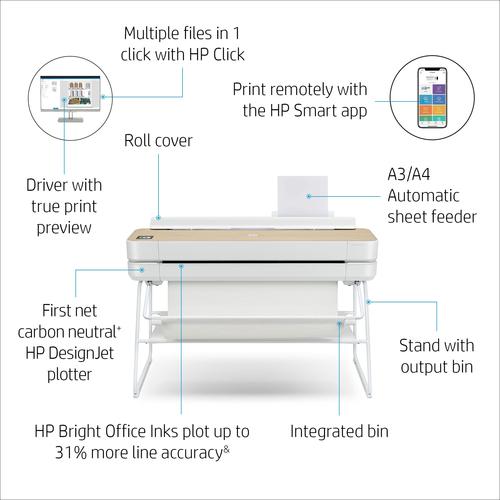 Multiple files in 1 click with HP Click

Print remotely with the HP Smart app

Roll cover

Driver with true print preview

A3/A4 Automatic sheet feeder

First net carbon neutral⁺ HP DesignJet plotter

Stand with output bin

HP Bright Office Inks plot up to 31% more line accuracy&

Integrated bin