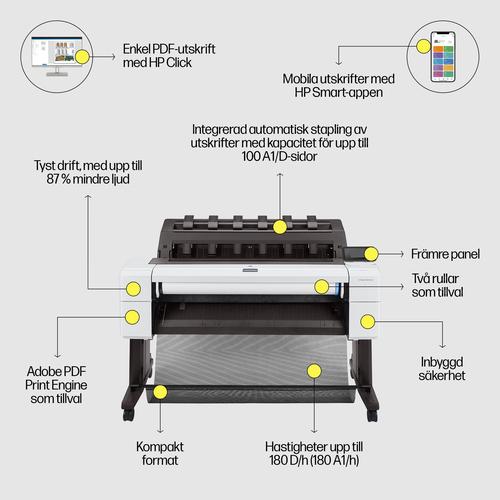 Enkel PDF-utskrift med HP Click

Mobila utskrifter med HP Smart-appen

Integrerad automatisk stapling av utskrifter med kapacitet för upp till 100 A1/D-sidor

Tyst drift, med upp till 87 % mindre ljud

Främre panel

Två rullar som tillval

Inbyggd säkerhet

Adobe PDF Print Engine som tillval

Kompakt format

Hastigheter upp till 180 D/h (180 A1/h)