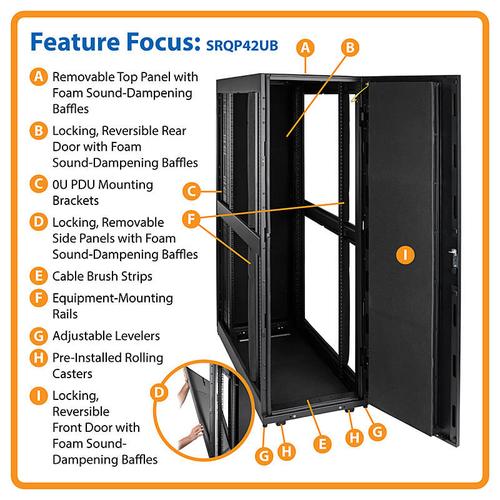 Feature Focus: SRQP42UB

A Removable Top Panel with Foam Sound-Dampening Baffles

B Locking, Reversible Rear Door with Foam Sound-Dampening Baffles

C 0U PDU Mounting Brackets

D Locking, Removable Side Panels with Foam Sound-Dampening Baffles

E Cable Brush Strips

F Equipment-Mounting Rails

G Adjustable Levelers

H Pre-Installed Rolling Casters

I Locking, Reversible Front Door with Foam Sound-Dampening Baffles

A B C F I D G H E H G