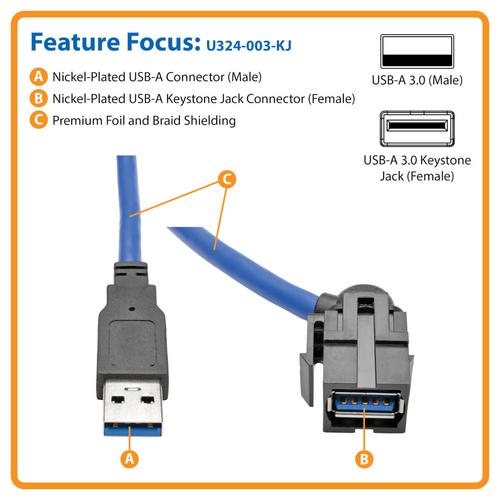 Feature Focus: U324-003-KJ

A Nickel-Plated USB-A Connector (Male)
B Nickel-Plated USB-A Keystone Jack Connector (Female)
C Premium Foil and Braid Shielding

USB-A 3.0 (Male)

USB-A 3.0 Keystone Jack (Female)

C

A

B