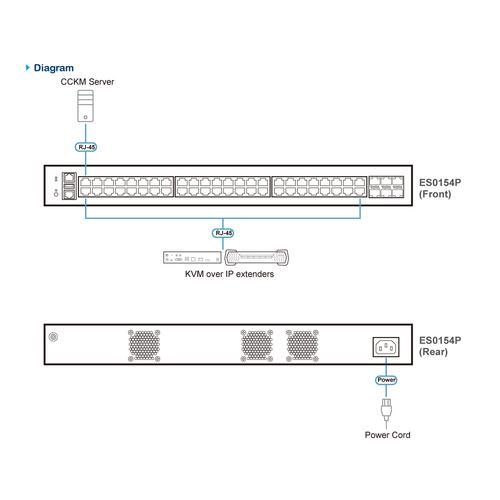 Diagram

CCKM Server

RJ-45

ES0154P
(Front)

RJ-45

KVM over IP extenders

ES0154P
(Rear)

Power

Power Cord