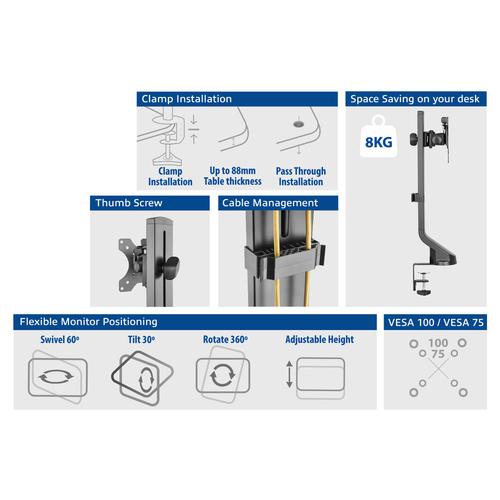 Clamp Installation

Clamp Installation

Up to 88mm Table thickness

Pass Through Installation

Space Saving on your desk

8KG

Thumb Screw

Cable Management

Flexible Monitor Positioning

Swivel 60°

Tilt 30°

Rotate 360°

Adjustable Height

VESA 100 / VESA 75

100

75