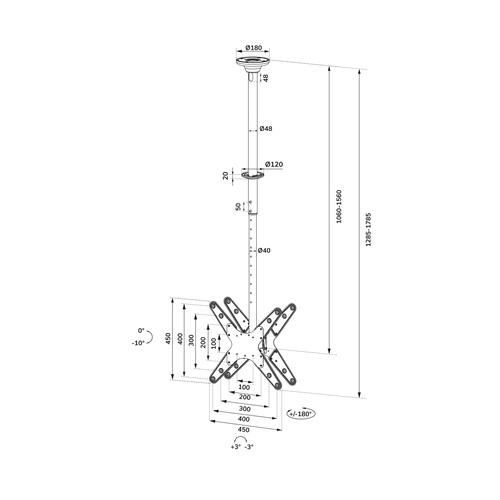 Ø180
48
Ø48
Ø120
20
50
Ø40
1060-1560
1285-1785
0°
-10°
450
400
300
200
100
100
200
300
400
450
+/-180°
+3° -3°