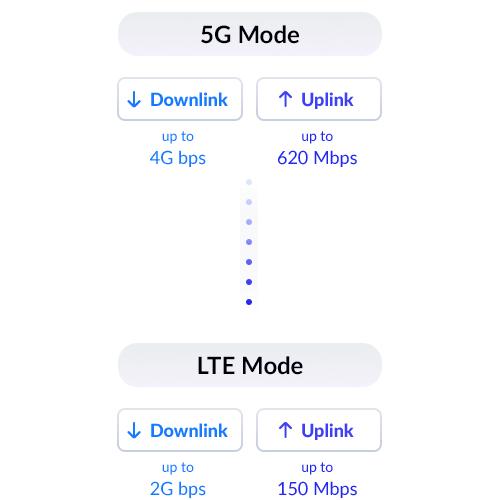 5G Mode

↓ Downlink

up to
4G bps

↑ Uplink

up to
620 Mbps

LTE Mode

↓ Downlink

up to
2G bps

↑ Uplink

up to
150 Mbps